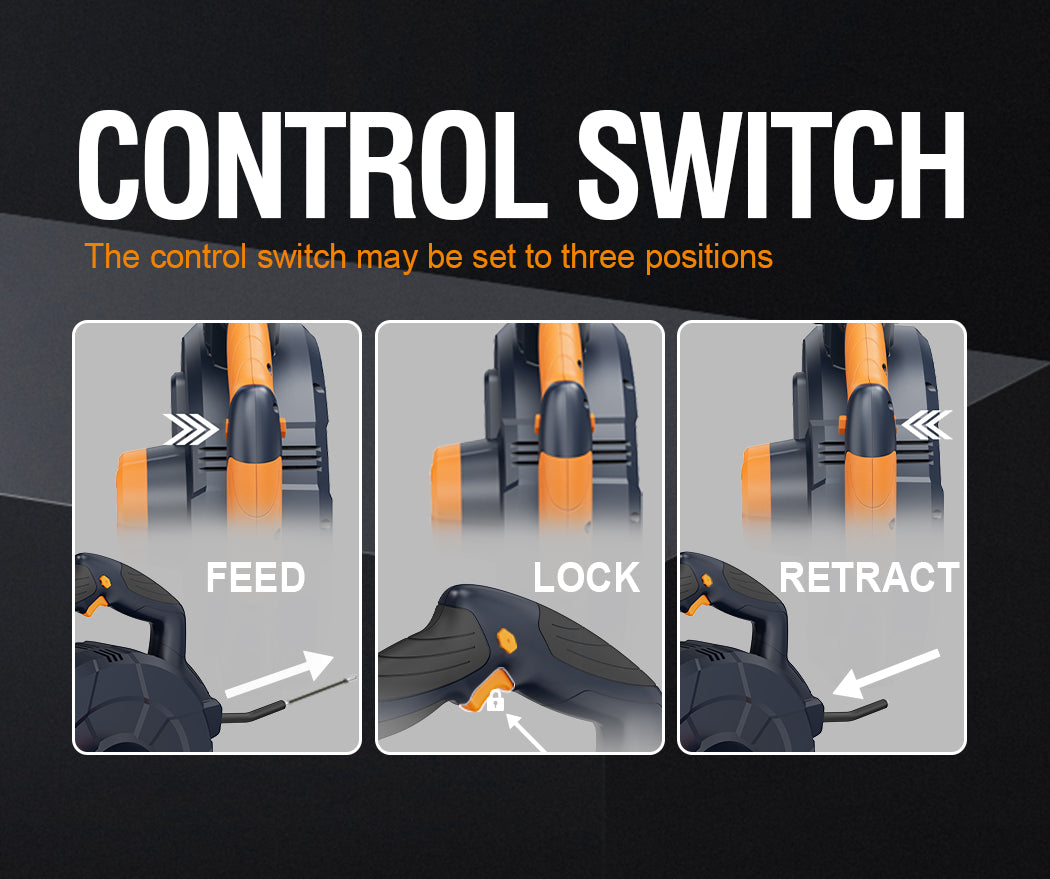 CONTROL SWITCH

The control switch may be set to three positions

FEED

LOCK

RETRACT